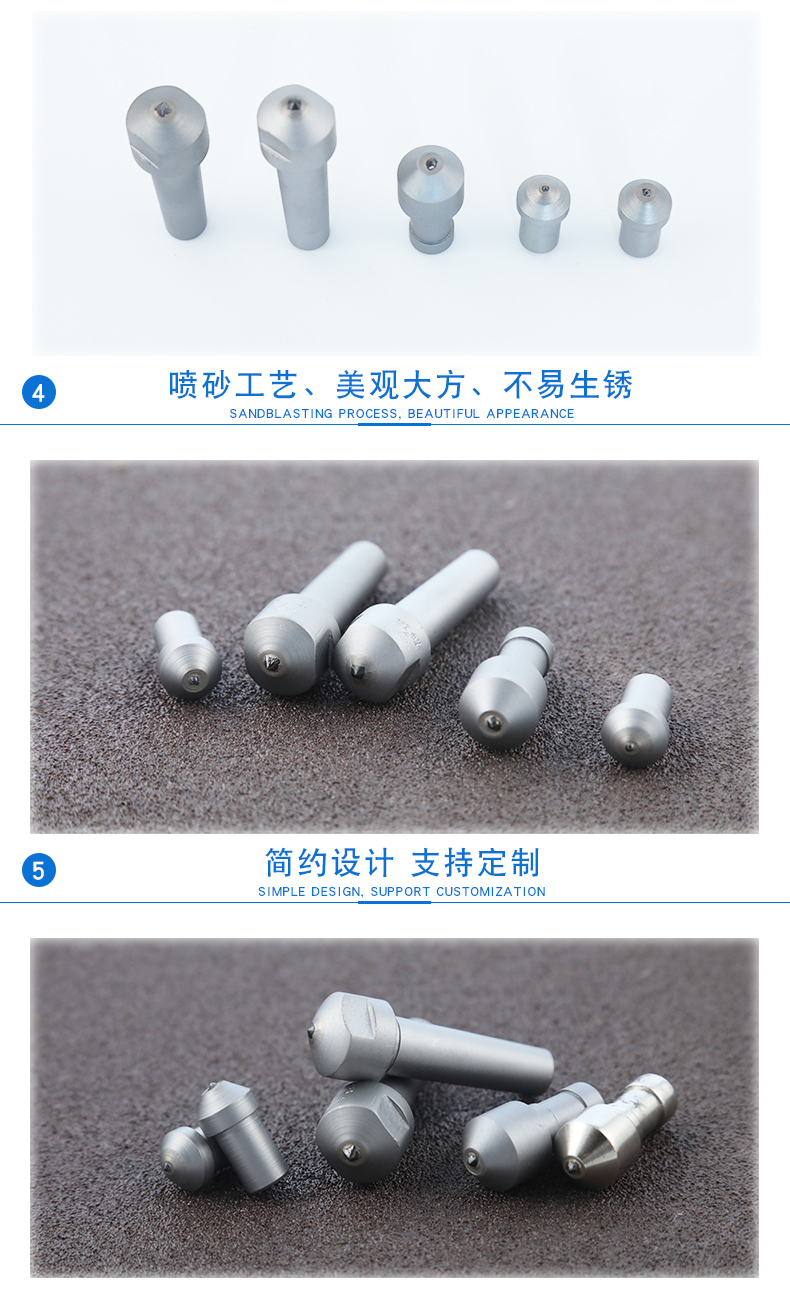 4

喷砂工艺、美观大方、不易生锈

SANDBLASTING PROCESS, BEAUTIFUL APPEARANCE

5

简约设计 支持定制

SIMPLE DESIGN, SUPPORT CUSTOMIZATION