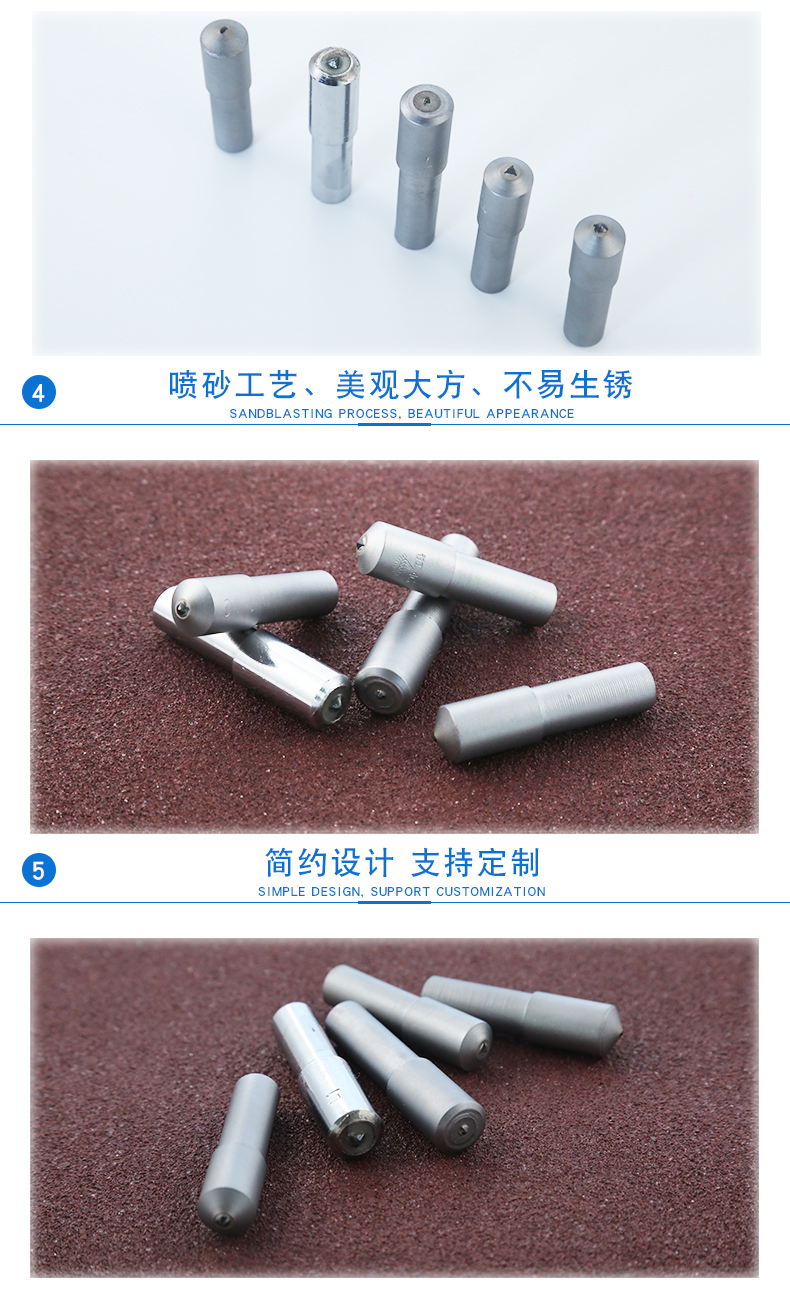 4

喷砂工艺、美观大方、不易生锈

SANDBLASTING PROCESS, BEAUTIFUL APPEARANCE

5

简约设计 支持定制

SIMPLE DESIGN, SUPPORT CUSTOMIZATION