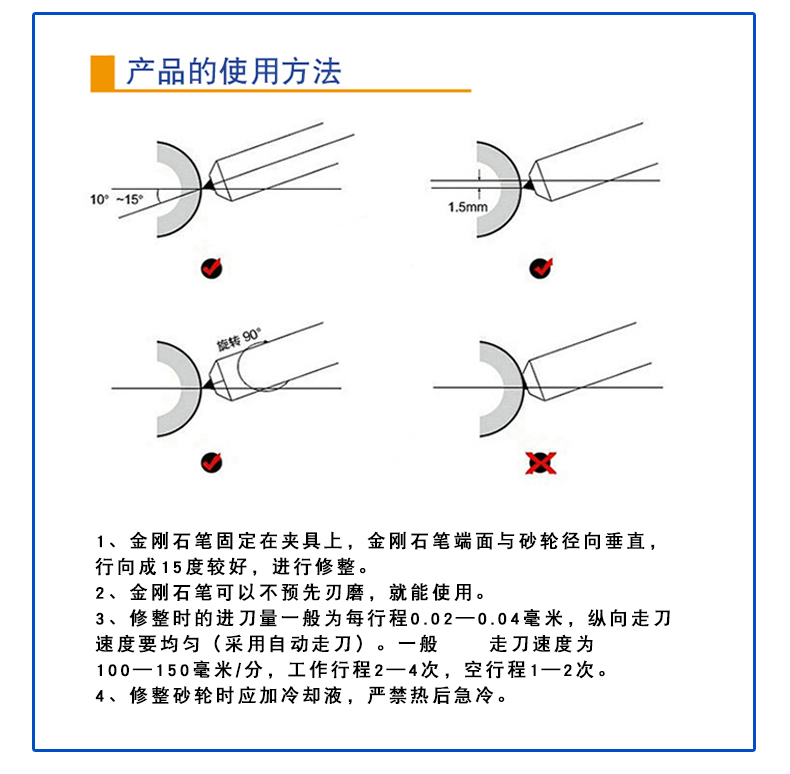 产品的使用方法

10° ~15°

1.5mm

旋转 90°

1、金刚石笔固定在夹具上，金刚石笔端面与砂轮径向垂直，行向成15度较好，进行修整。
2、金刚石笔可以不预先刃磨，就能使用。
3、修整时的进刀量一般为每行程0.02—0.04毫米，纵向走刀速度要均匀（采用自动走刀）。一般 走刀速度为100—150毫米/分，工作行程2—4次，空行程1—2次。
4、修整砂轮时应加冷却液，严禁热后急冷。